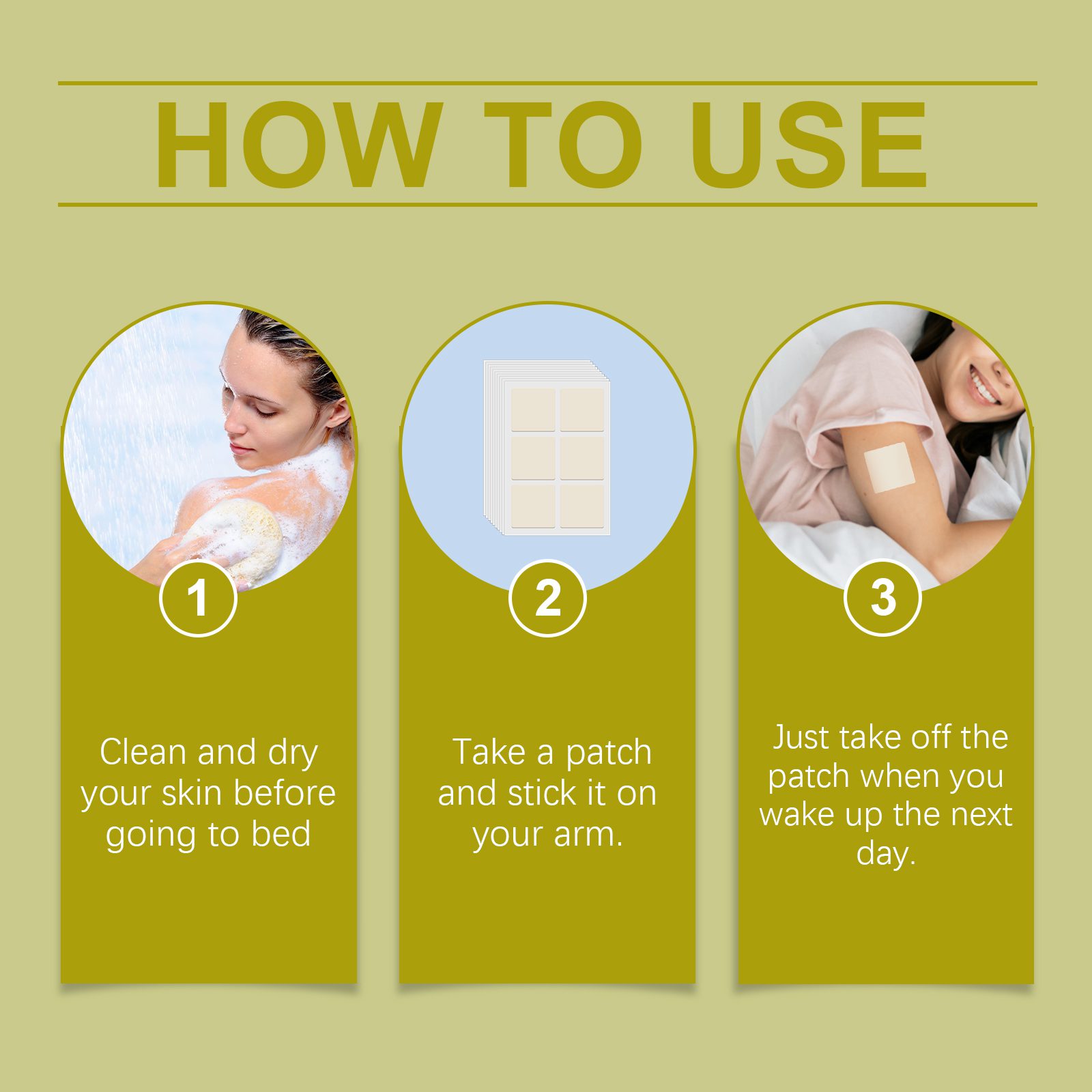 HOW TO USE

1

Clean and dry your skin before going to bed

2

Take a patch and stick it on your arm.

3

Just take off the patch when you wake up the next day.