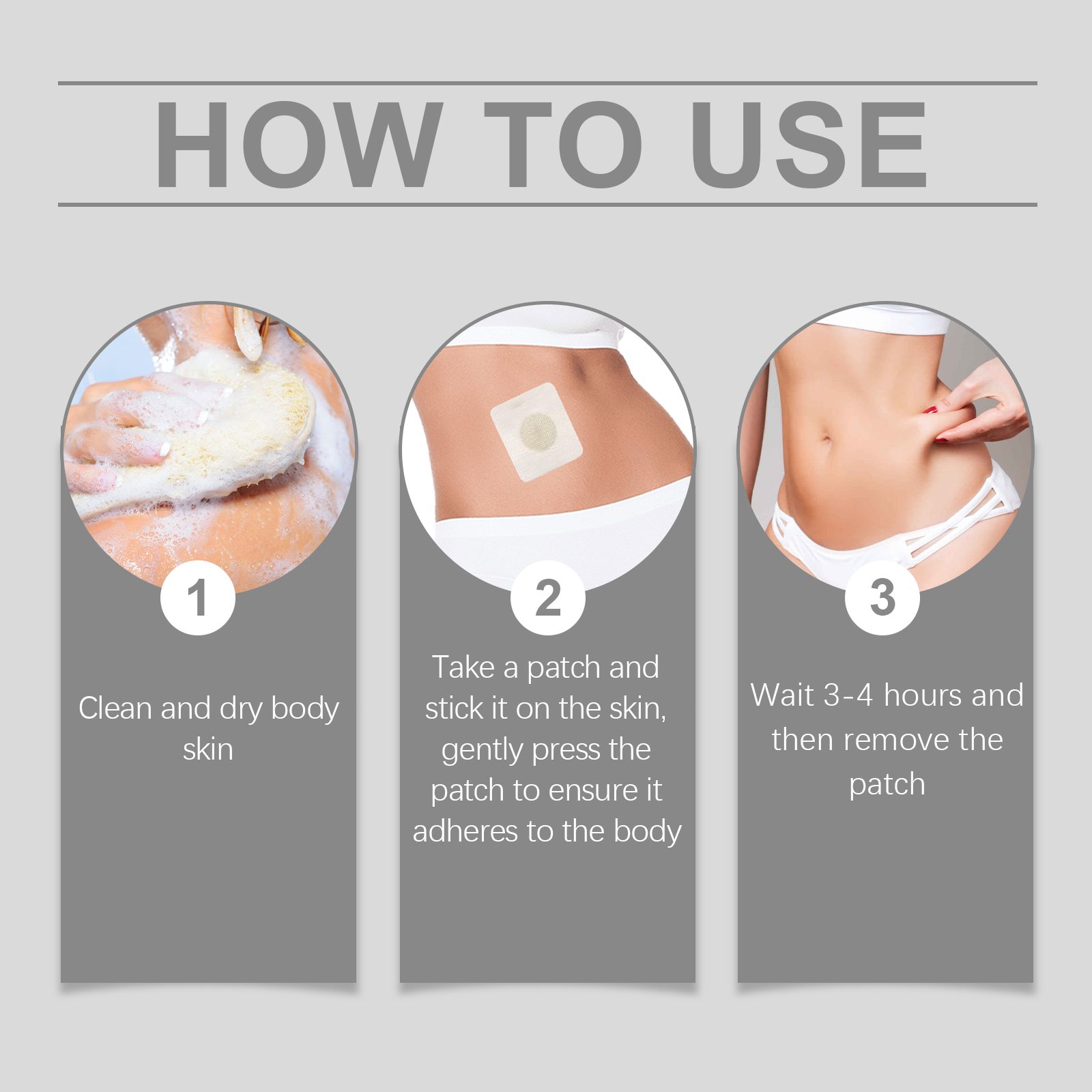 HOW TO USE

1

Clean and dry body skin

2

Take a patch and stick it on the skin, gently press the patch to ensure it adheres to the body

3

Wait 3-4 hours and then remove the patch