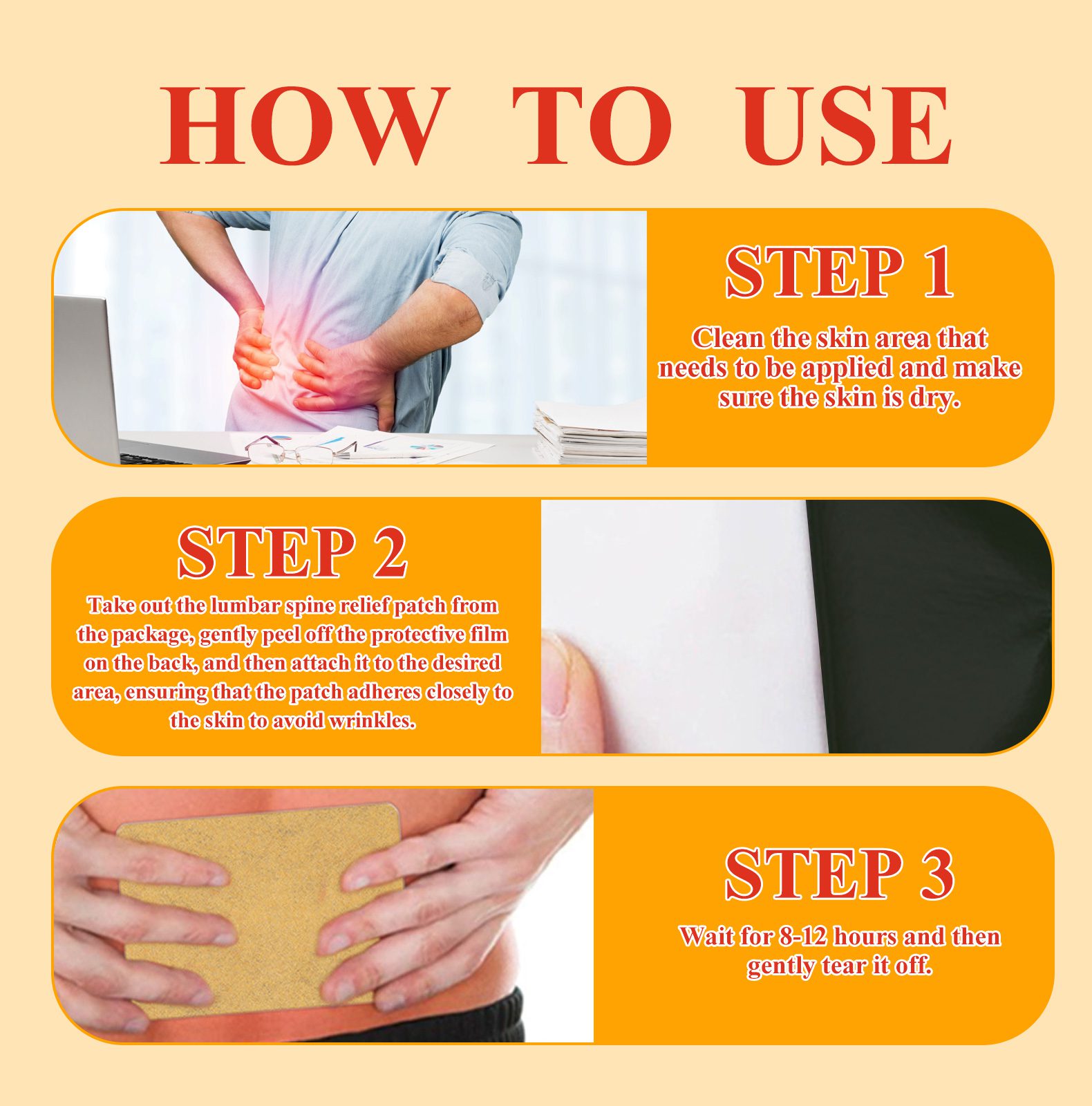 HOW TO USE

STEP 1

Clean the skin area that needs to be applied and make sure the skin is dry.

STEP 2

Take out the lumbar spine relief patch from the package, gently peel off the protective film on the back, and then attach it to the desired area, ensuring that the patch adheres closely to the skin to avoid wrinkles.

STEP 3

Wait for 8-12 hours and then gently tear it off.