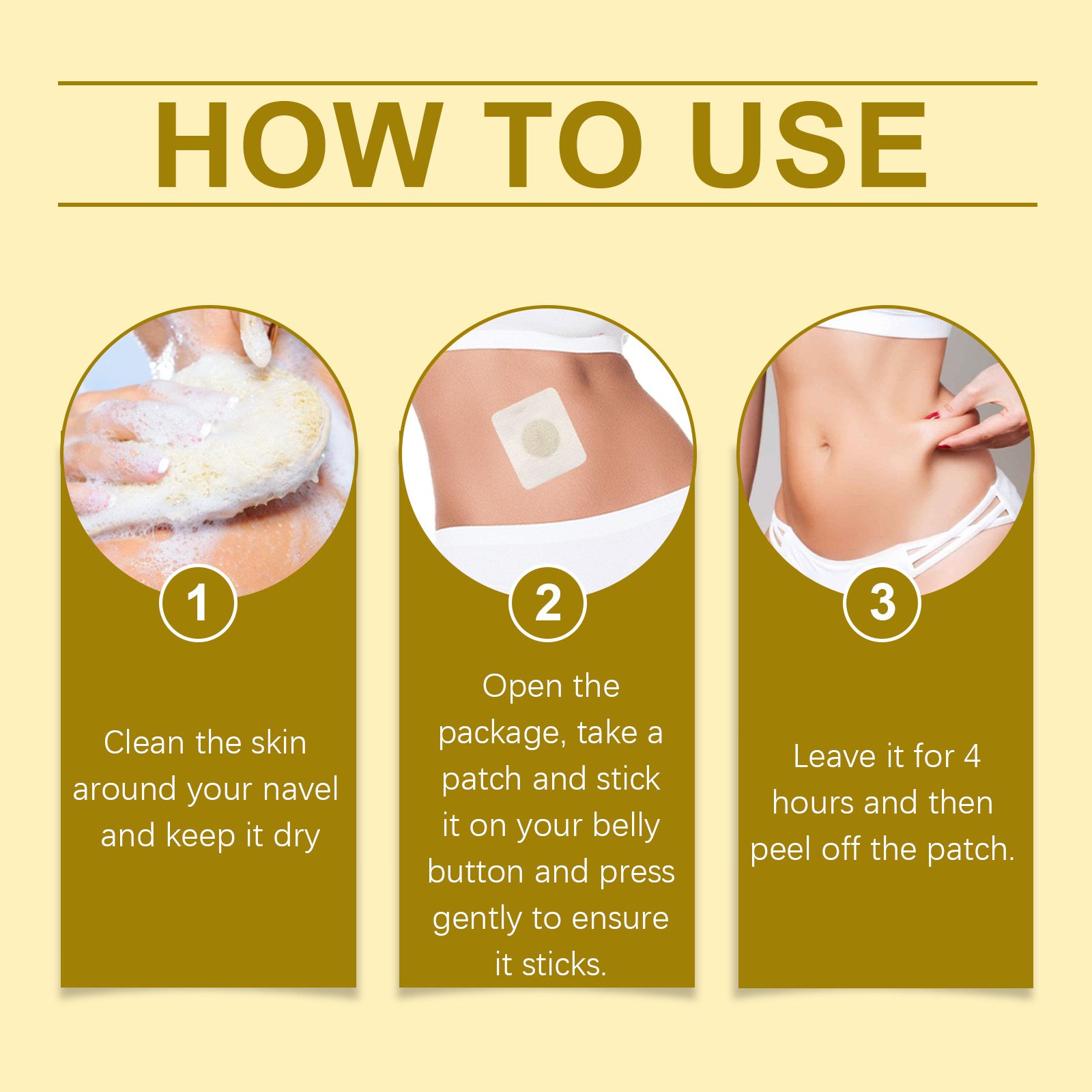 HOW TO USE

1

Clean the skin around your navel and keep it dry

2

Open the package, take a patch and stick it on your belly button and press gently to ensure it sticks.

3

Leave it for 4 hours and then peel off the patch.