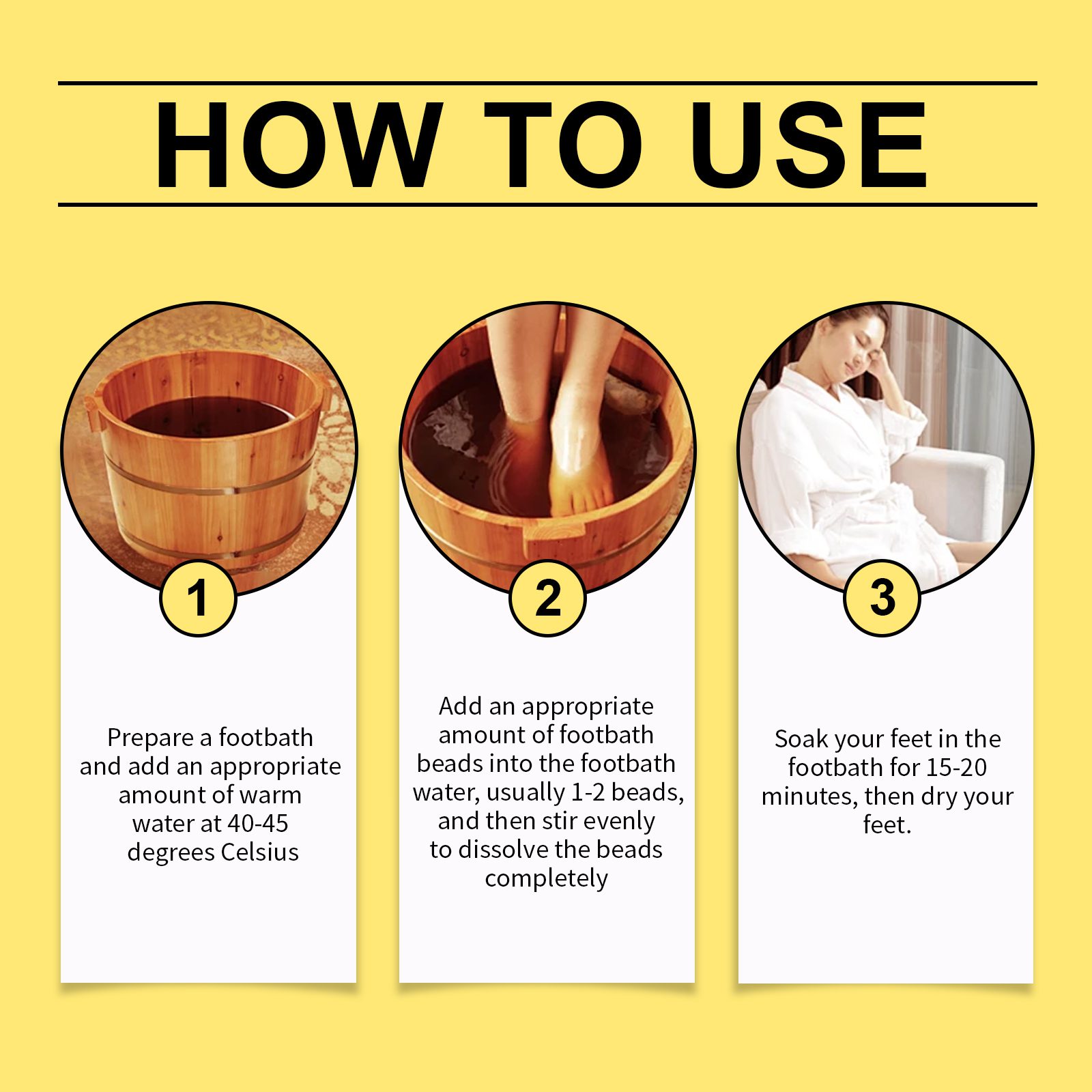 HOW TO USE

1

Prepare a footbath and add an appropriate amount of warm water at 40-45 degrees Celsius

2

Add an appropriate amount of footbath beads into the footbath water, usually 1-2 beads, and then stir evenly to dissolve the beads completely

3

Soak your feet in the footbath for 15-20 minutes, then dry your feet.