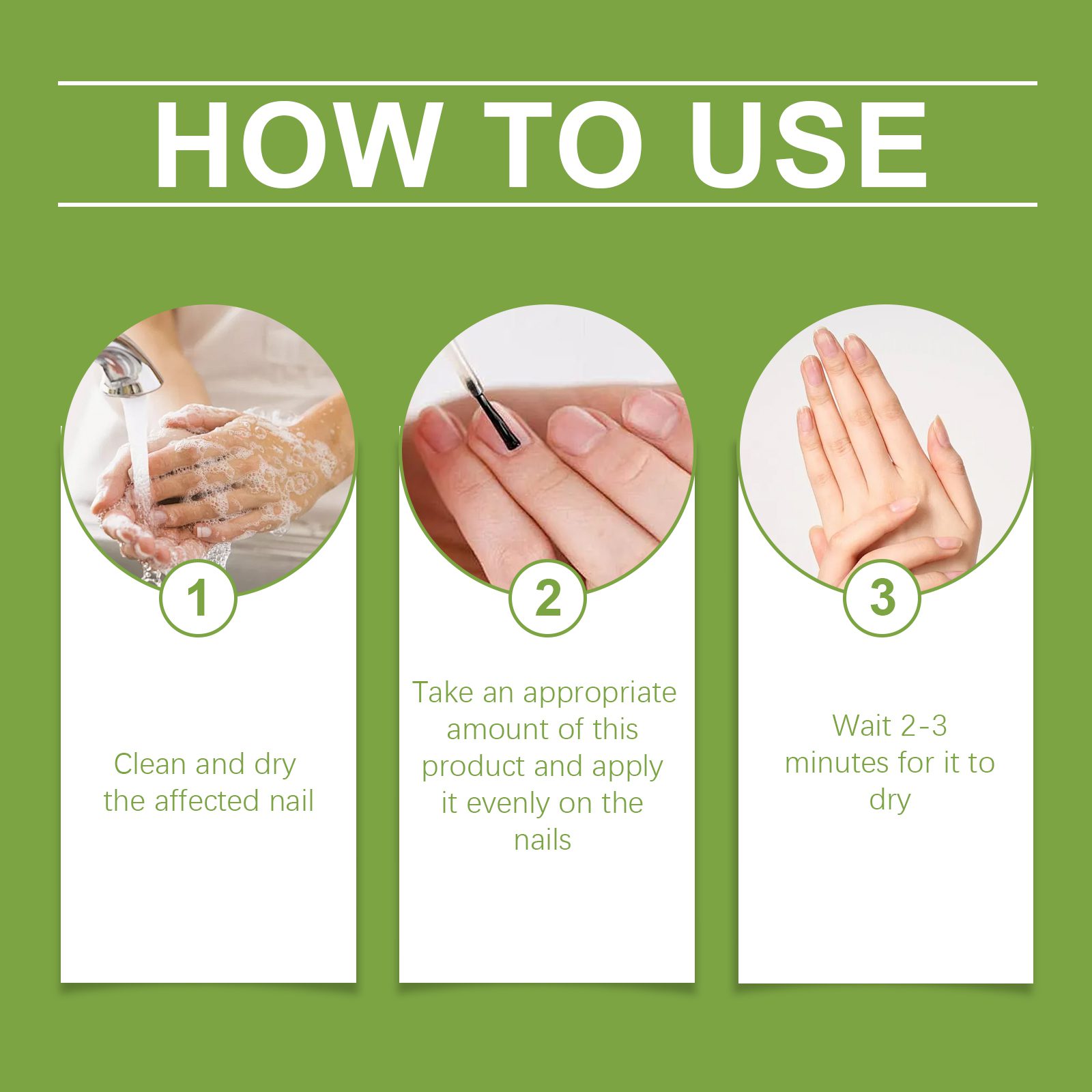 HOW TO USE

1

Clean and dry the affected nail

2

Take an appropriate amount of this product and apply it evenly on the nails

3

Wait 2-3 minutes for it to dry