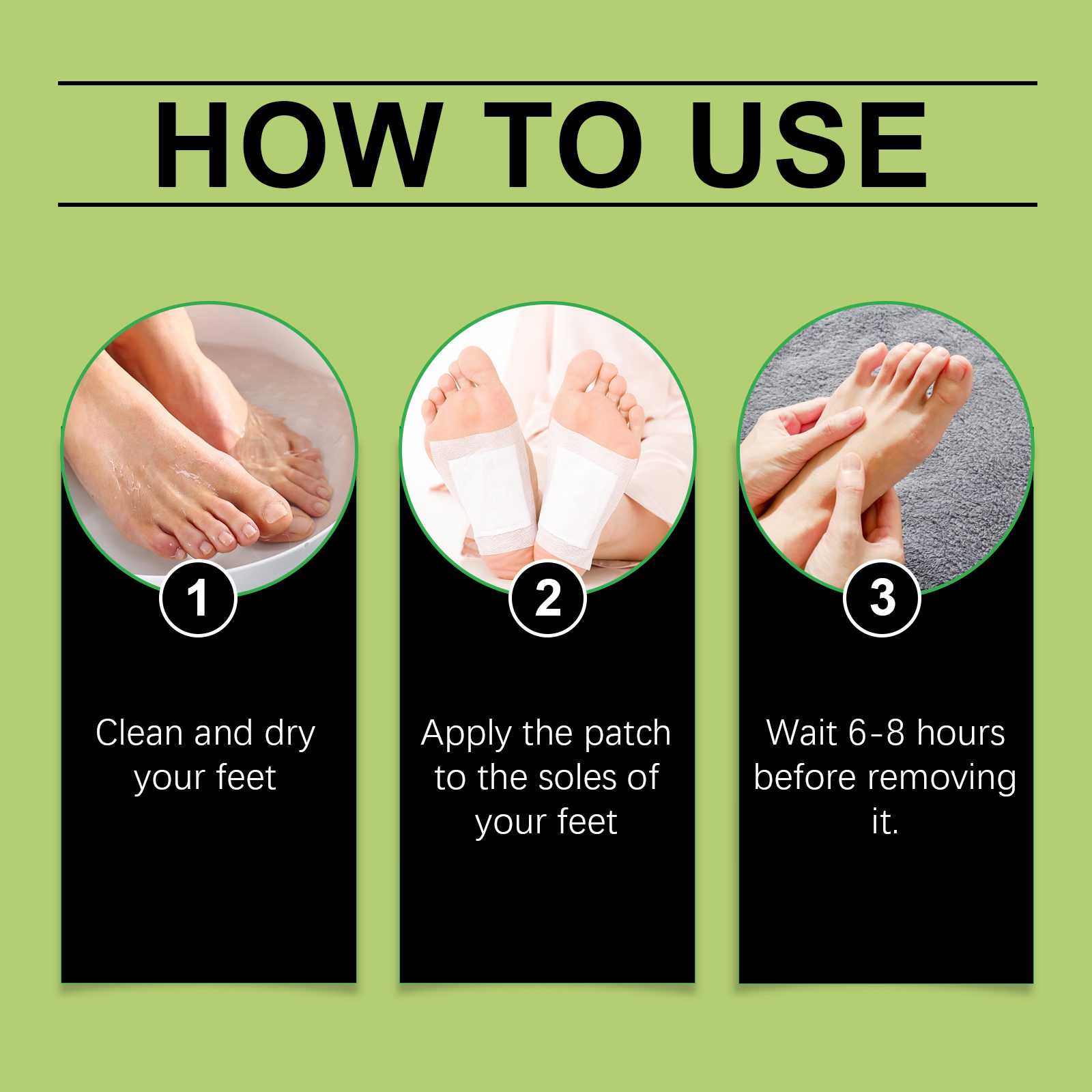 HOW TO USE

1

Clean and dry your feet

2

Apply the patch to the soles of your feet

3

Wait 6-8 hours before removing it.