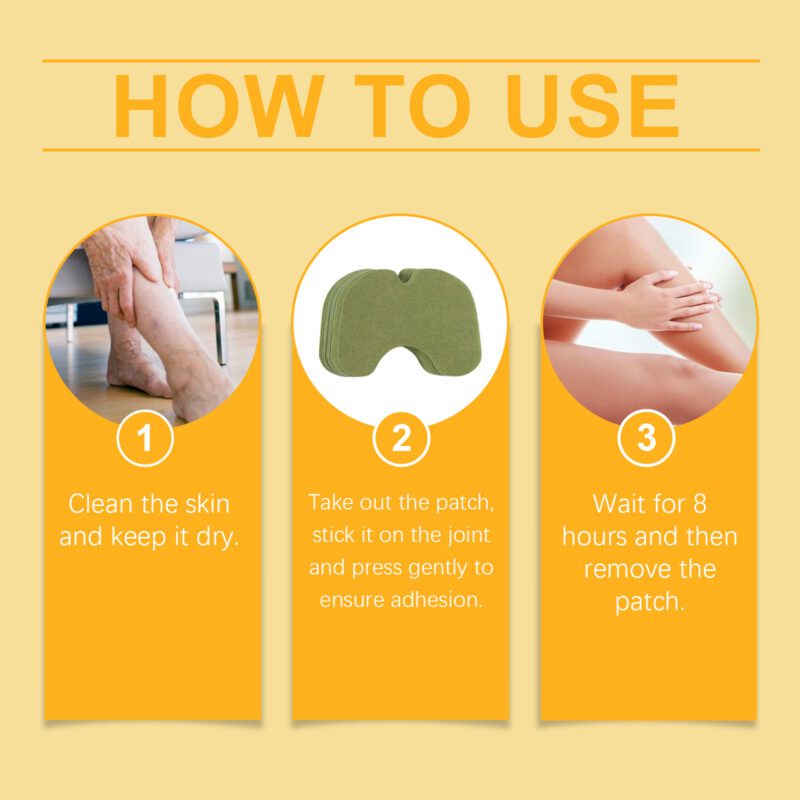 HOW TO USE

1

Clean the skin and keep it dry.

2

Take out the patch, stick it on the joint and press gently to ensure adhesion.

3

Wait for 8 hours and then remove the patch.