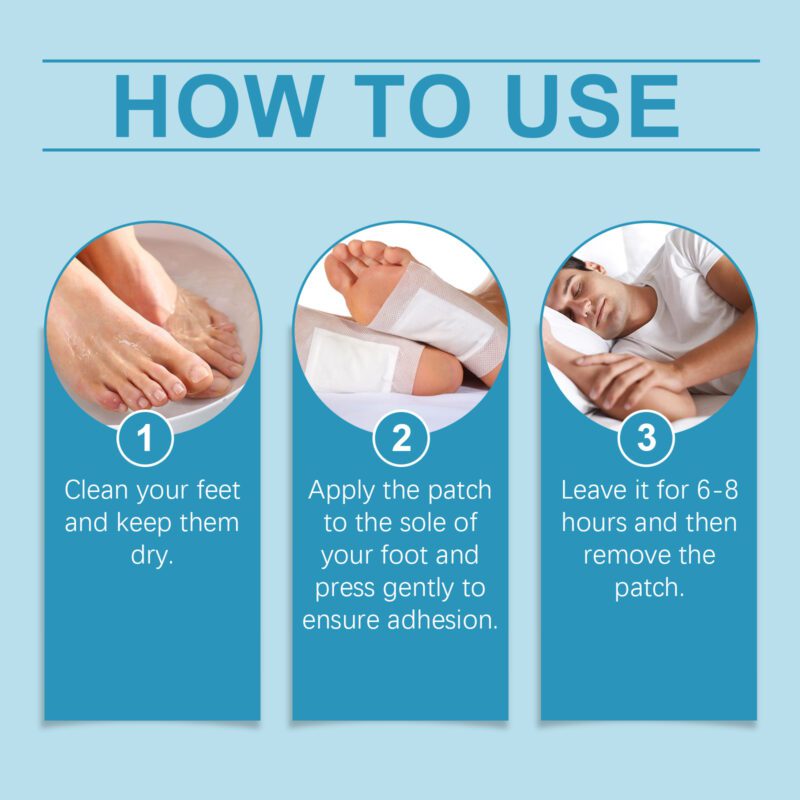 HOW TO USE

1

Clean your feet and keep them dry.

2

Apply the patch to the sole of your foot and press gently to ensure adhesion.

3

Leave it for 6-8 hours and then remove the patch.