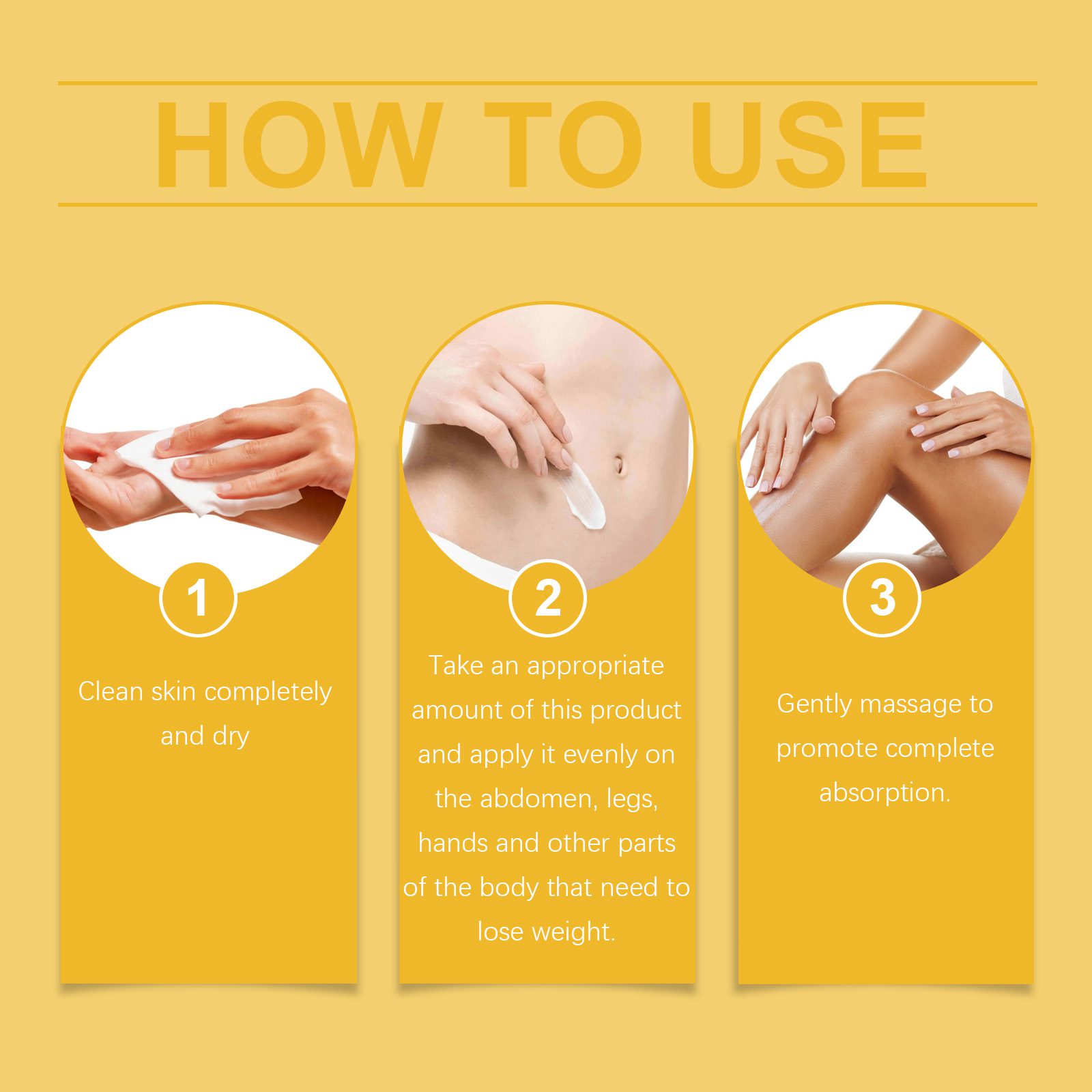 HOW TO USE

1

Clean skin completely and dry

2

Take an appropriate amount of this product and apply it evenly on the abdomen, legs, hands and other parts of the body that need to lose weight.

3

Gently massage to promote complete absorption.