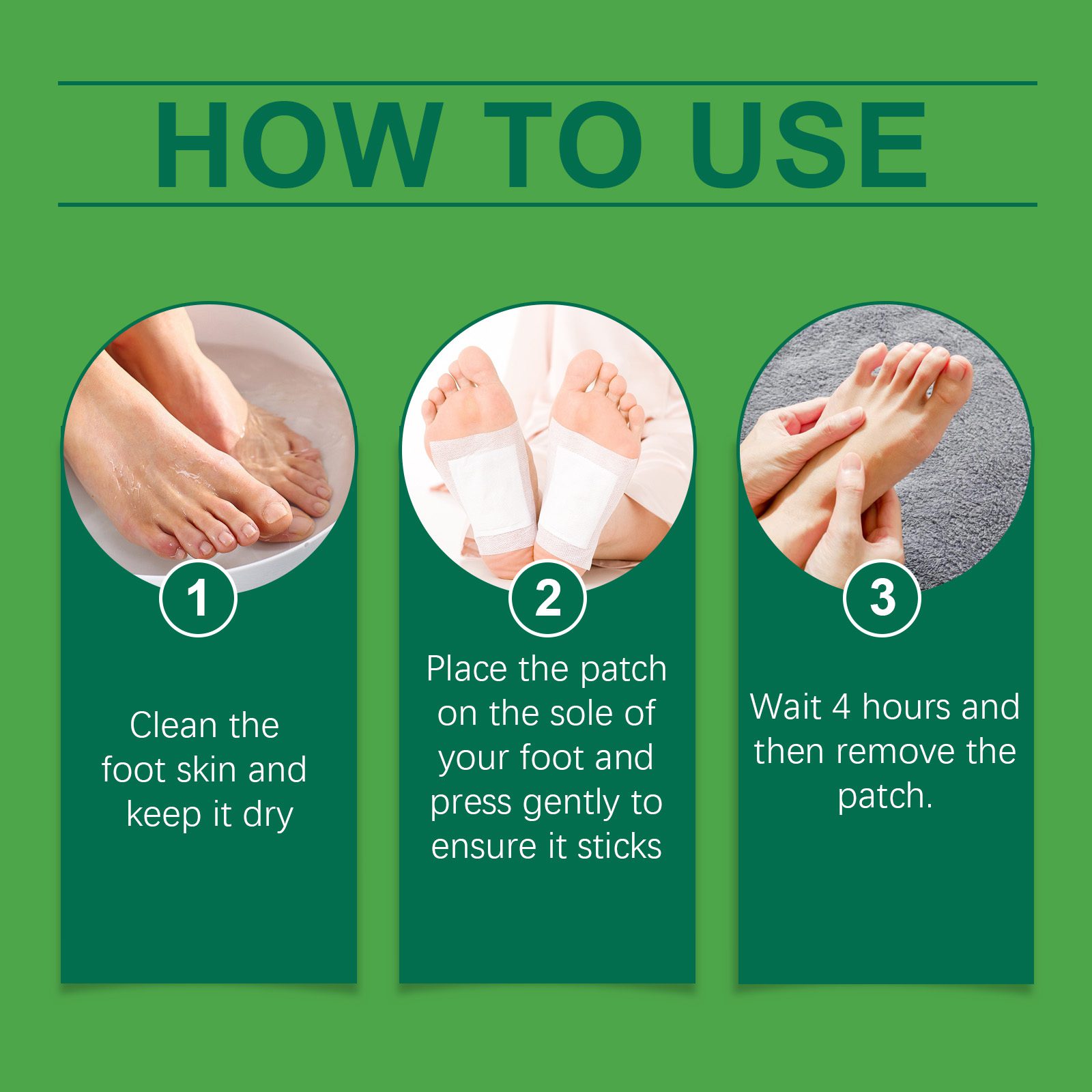 HOW TO USE

1

Clean the foot skin and keep it dry

2

Place the patch on the sole of your foot and press gently to ensure it sticks

3

Wait 4 hours and then remove the patch.