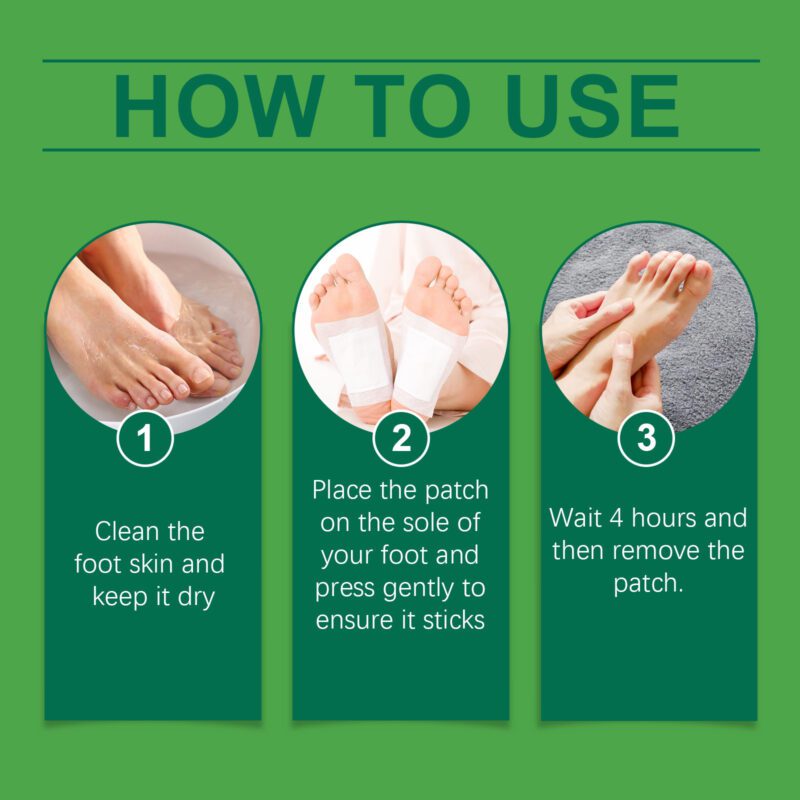 HOW TO USE

1

Clean the foot skin and keep it dry

2

Place the patch on the sole of your foot and press gently to ensure it sticks

3

Wait 4 hours and then remove the patch.