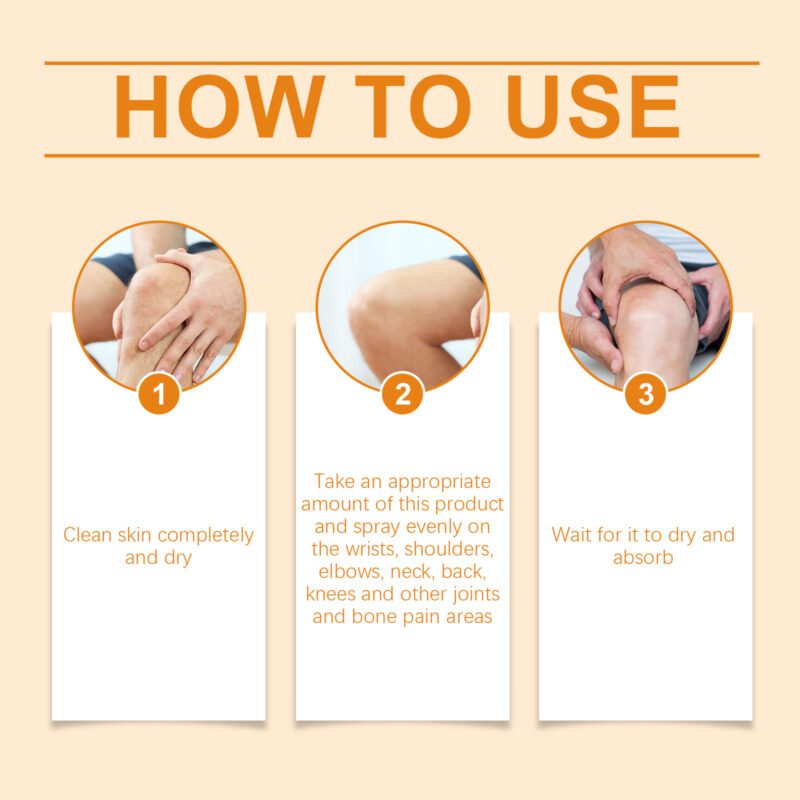 HOW TO USE

1

Clean skin completely and dry

2

Take an appropriate amount of this product and spray evenly on the wrists, shoulders, elbows, neck, back, knees and other joints and bone pain areas

3

Wait for it to dry and absorb