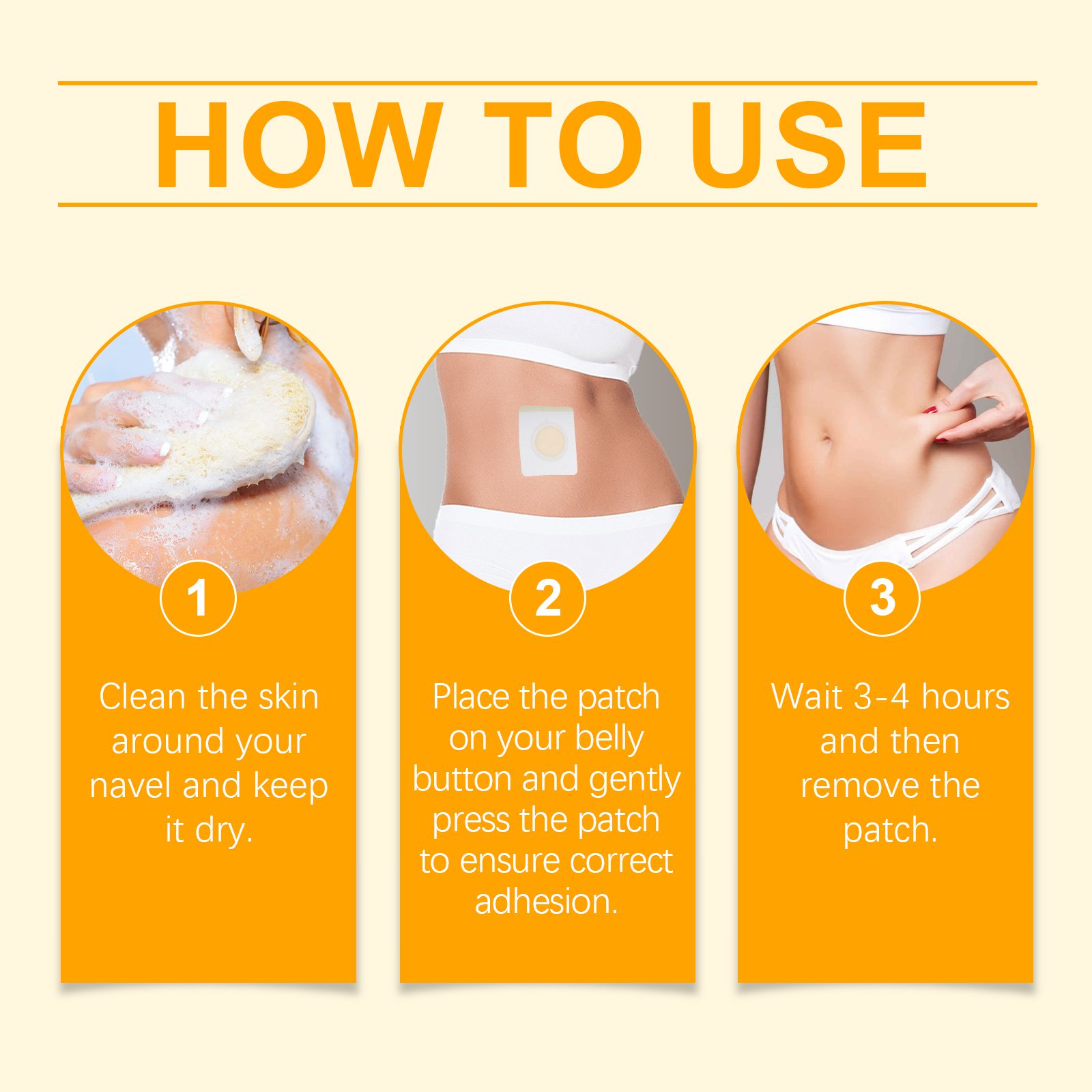 HOW TO USE

1

Clean the skin around your navel and keep it dry.

2

Place the patch on your belly button and gently press the patch to ensure correct adhesion.

3

Wait 3-4 hours and then remove the patch.