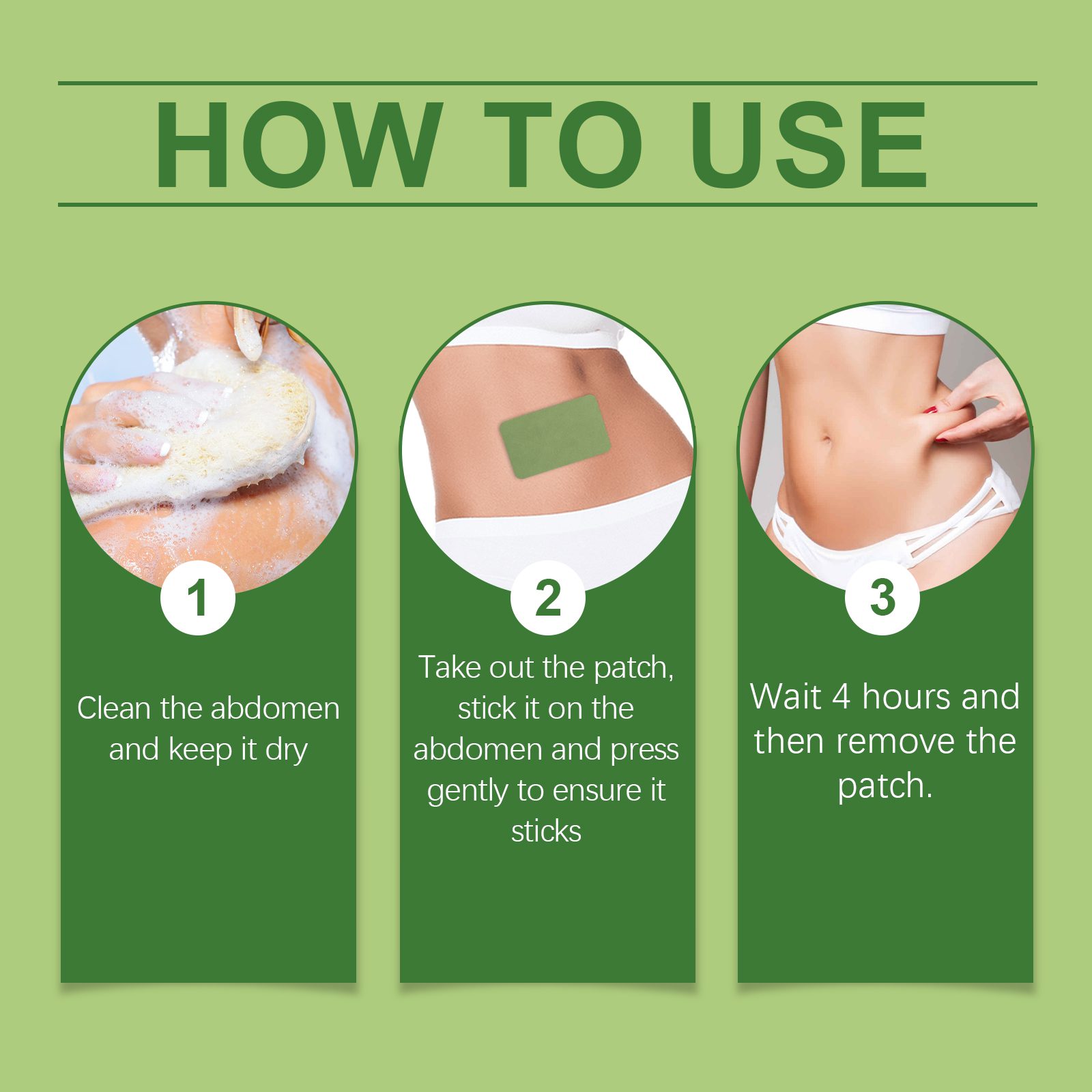 HOW TO USE

1

Clean the abdomen and keep it dry

2

Take out the patch, stick it on the abdomen and press gently to ensure it sticks

3

Wait 4 hours and then remove the patch.