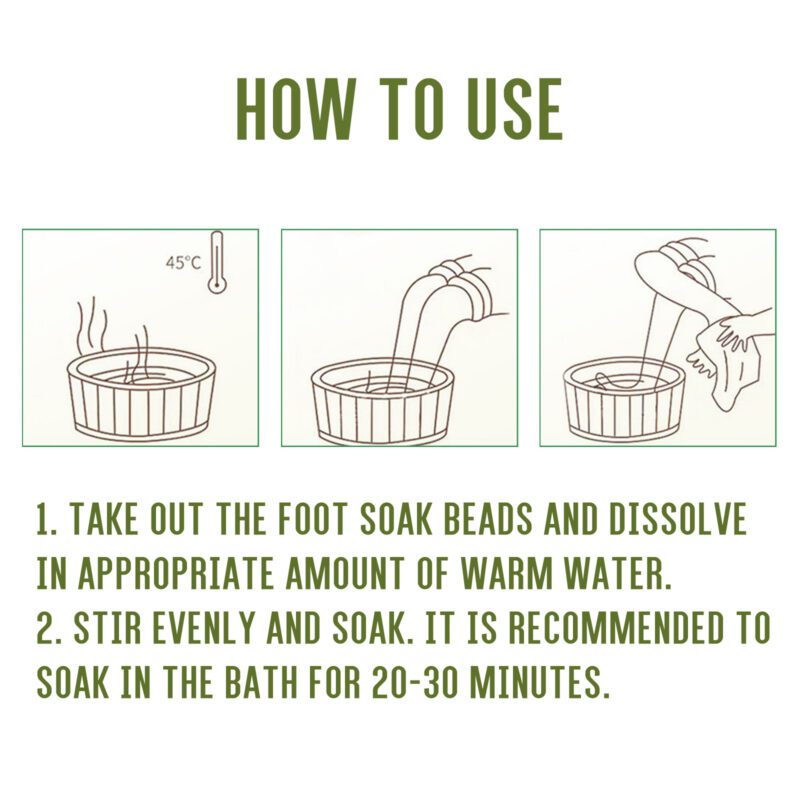 HOW TO USE

45°C

1. TAKE OUT THE FOOT SOAK BEADS AND DISSOLVE IN APPROPRIATE AMOUNT OF WARM WATER.
2. STIR EVENLY AND SOAK. IT IS RECOMMENDED TO SOAK IN THE BATH FOR 20-30 MINUTES.