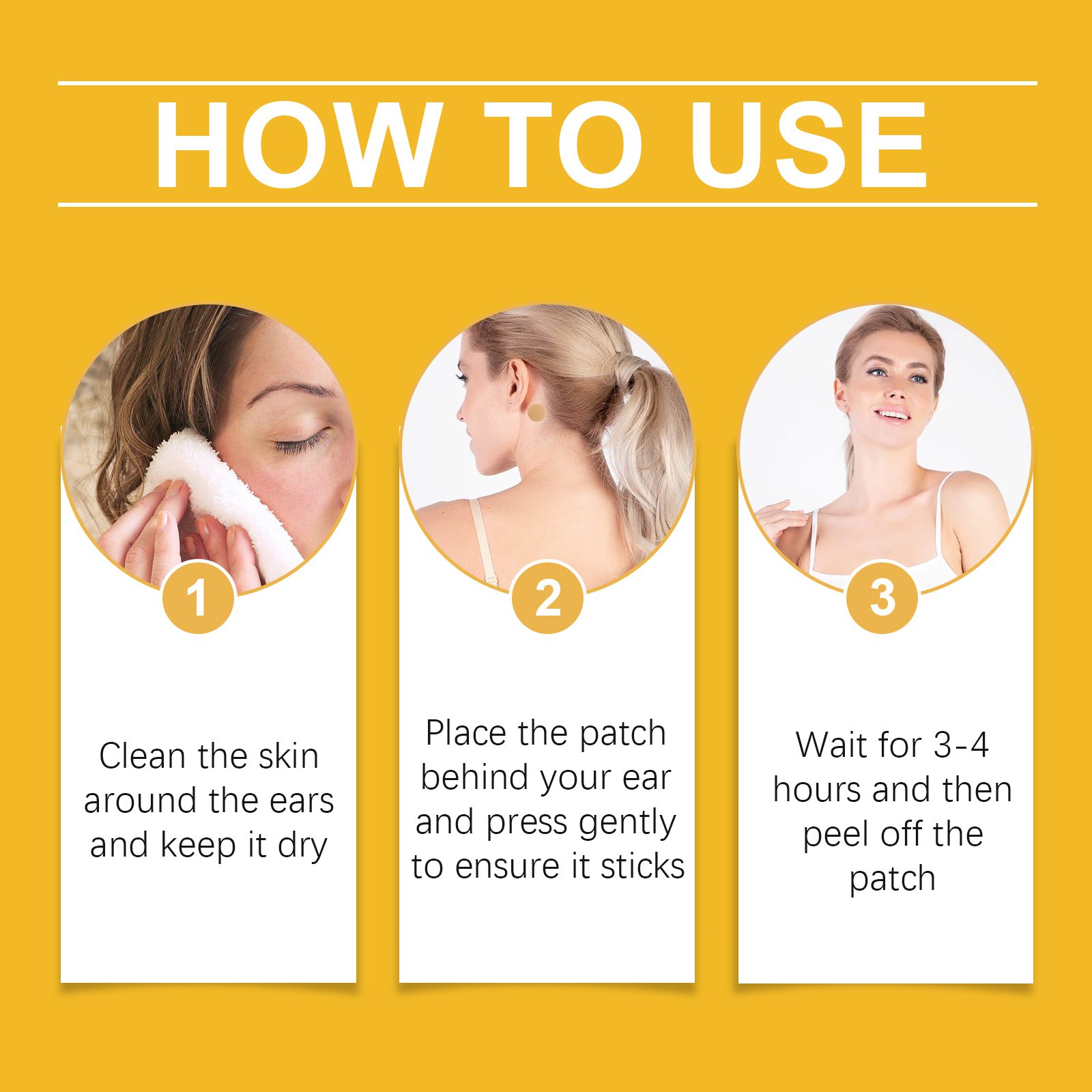 HOW TO USE

1

Clean the skin around the ears and keep it dry

2

Place the patch behind your ear and press gently to ensure it sticks

3

Wait for 3-4 hours and then peel off the patch