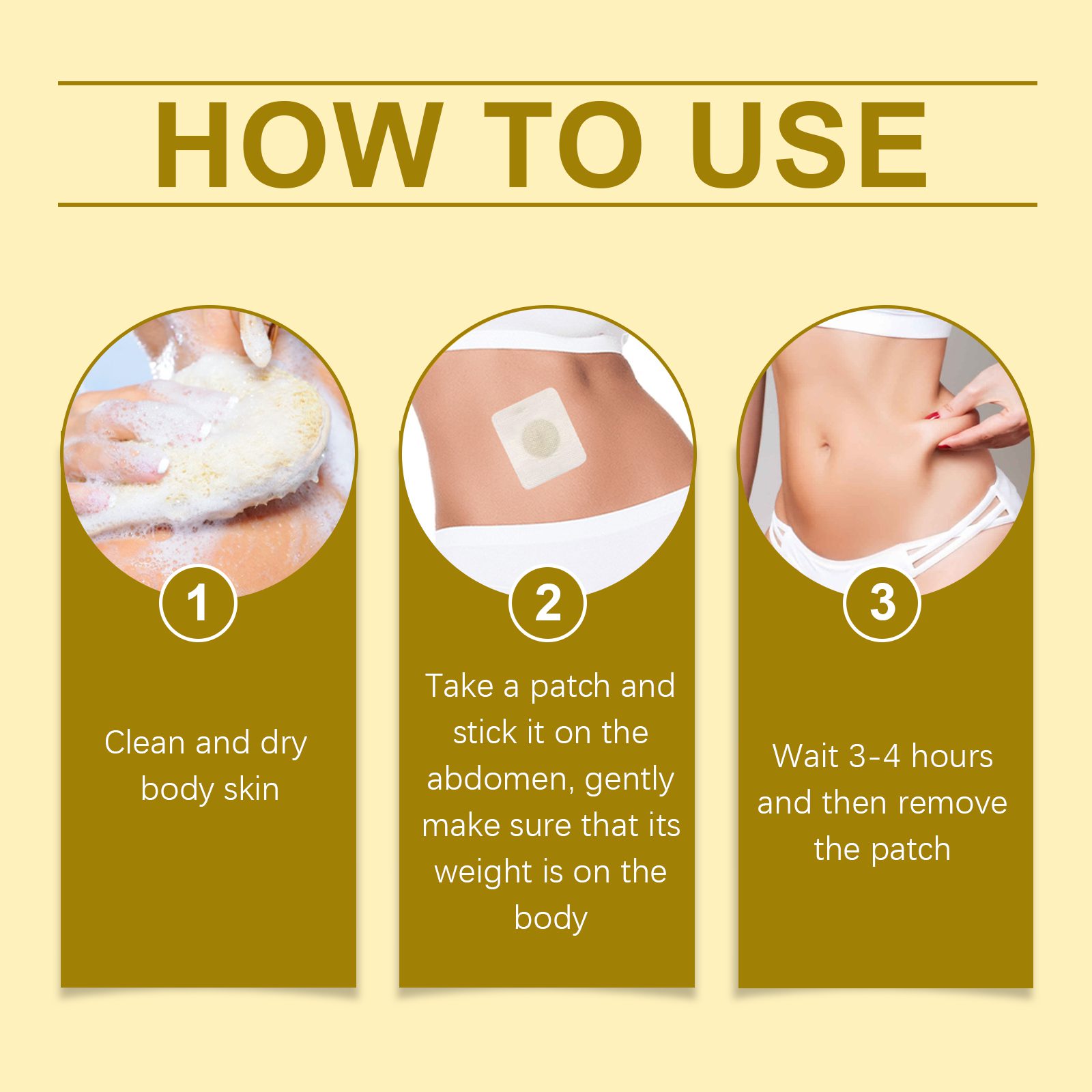 HOW TO USE

1

Clean and dry body skin

2

Take a patch and stick it on the abdomen, gently make sure that its weight is on the body

3

Wait 3-4 hours and then remove the patch