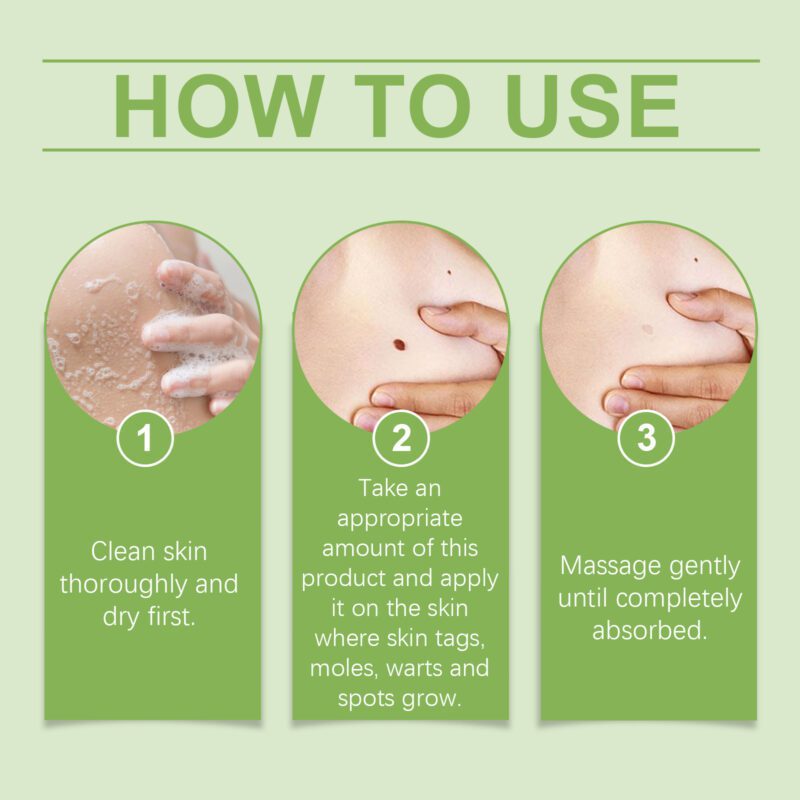 HOW TO USE

1

Clean skin thoroughly and dry first.

2

Take an appropriate amount of this product and apply it on the skin where skin tags, moles, warts and spots grow.

3

Massage gently until completely absorbed.