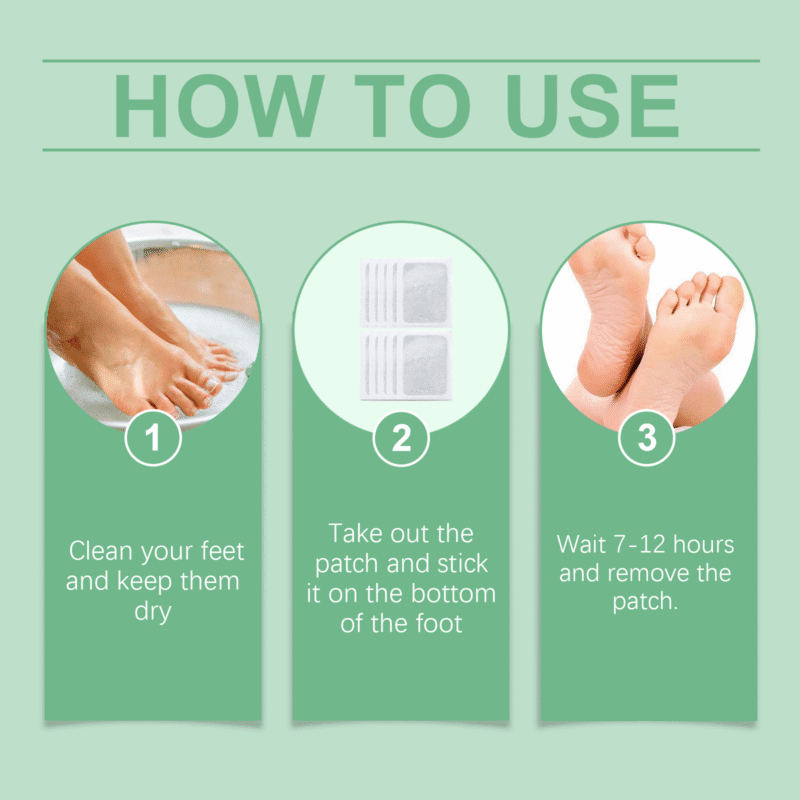 HOW TO USE

1

Clean your feet and keep them dry

2

Take out the patch and stick it on the bottom of the foot

3

Wait 7-12 hours and remove the patch.