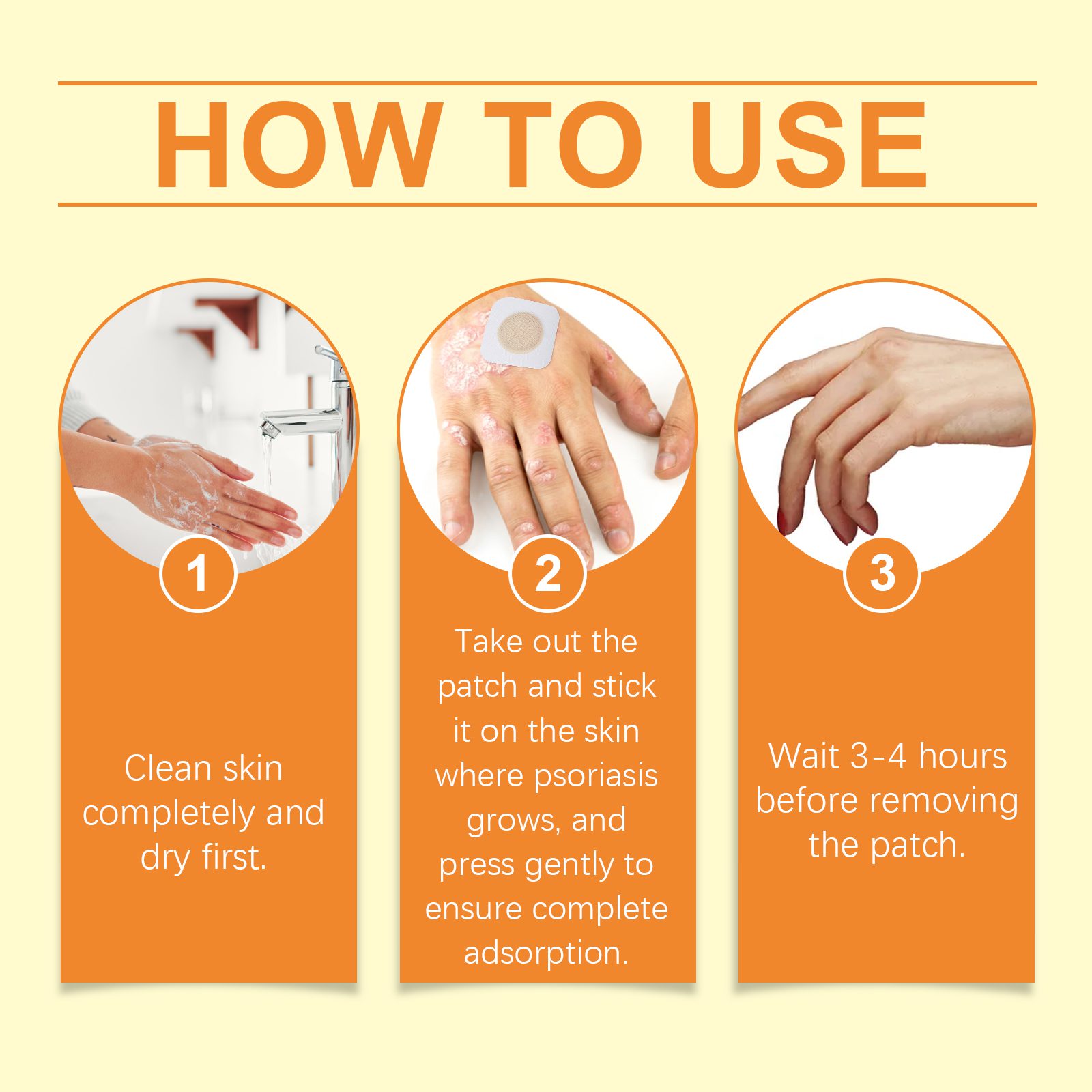 HOW TO USE

1

Clean skin completely and dry first.

2

Take out the patch and stick it on the skin where psoriasis grows, and press gently to ensure complete adsorption.

3

Wait 3-4 hours before removing the patch.