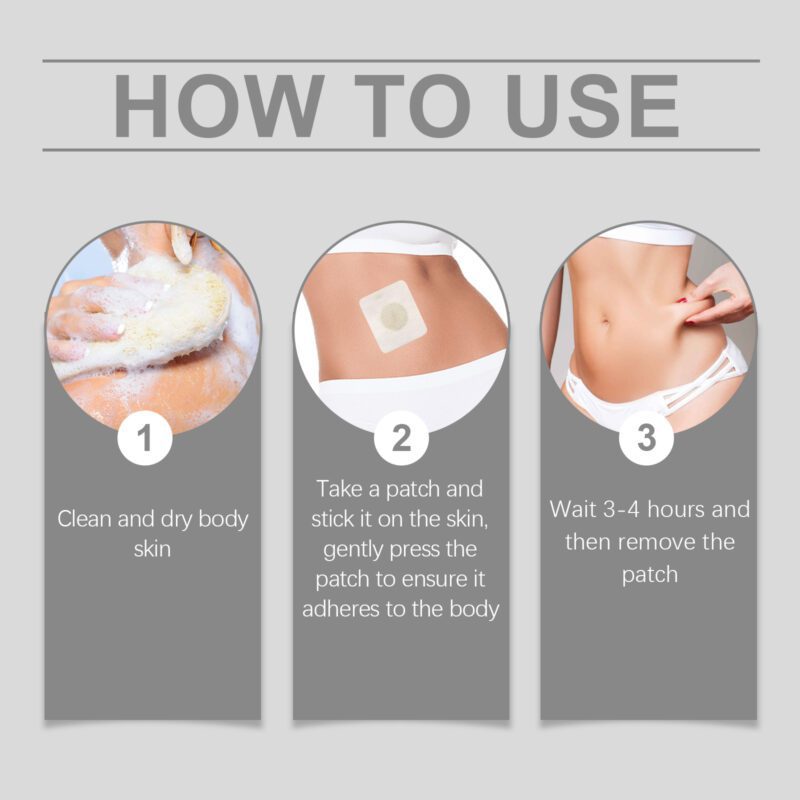 HOW TO USE

1

Clean and dry body skin

2

Take a patch and stick it on the skin, gently press the patch to ensure it adheres to the body

3

Wait 3-4 hours and then remove the patch