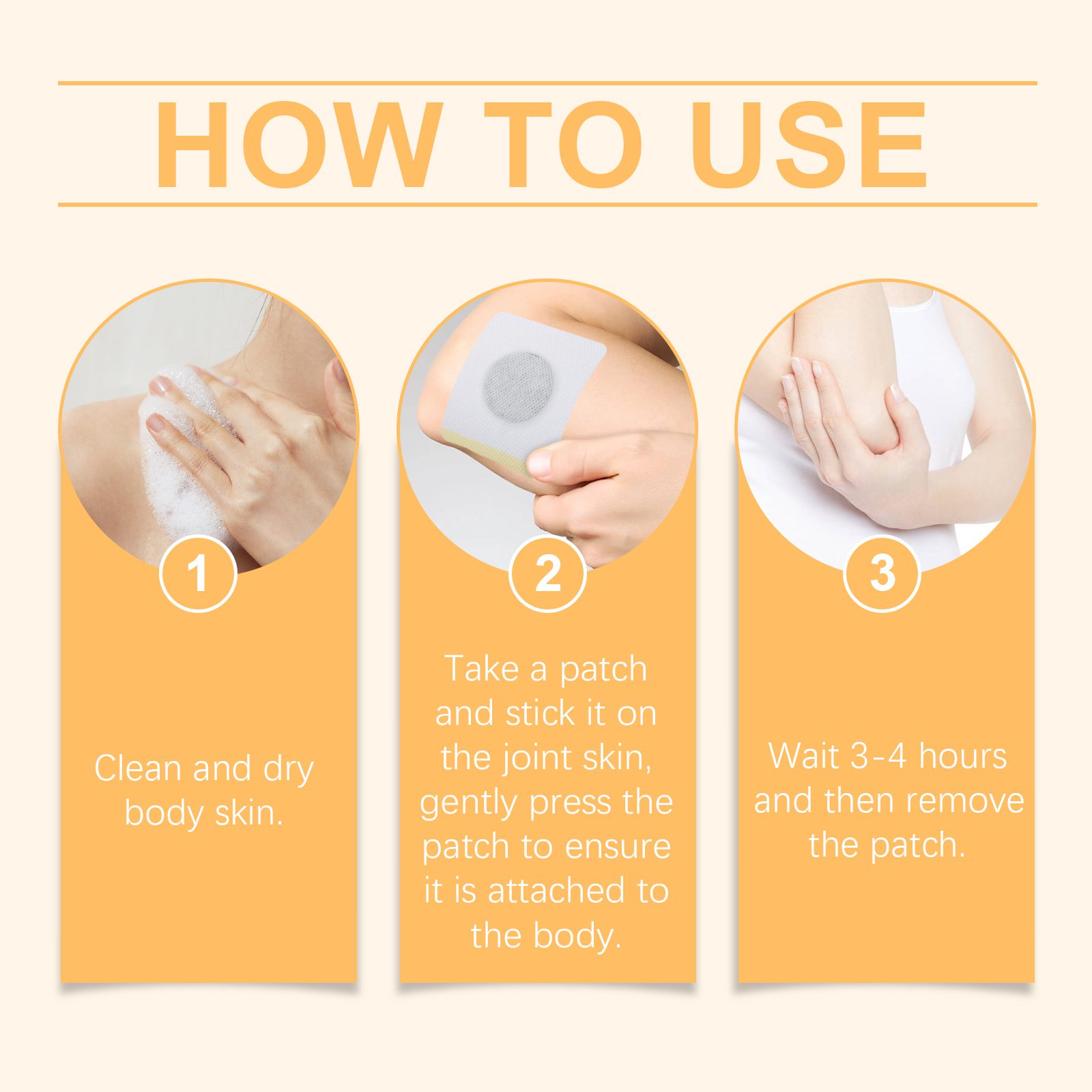 HOW TO USE

1

Clean and dry body skin.

2

Take a patch and stick it on the joint skin, gently press the patch to ensure it is attached to the body.

3

Wait 3-4 hours and then remove the patch.