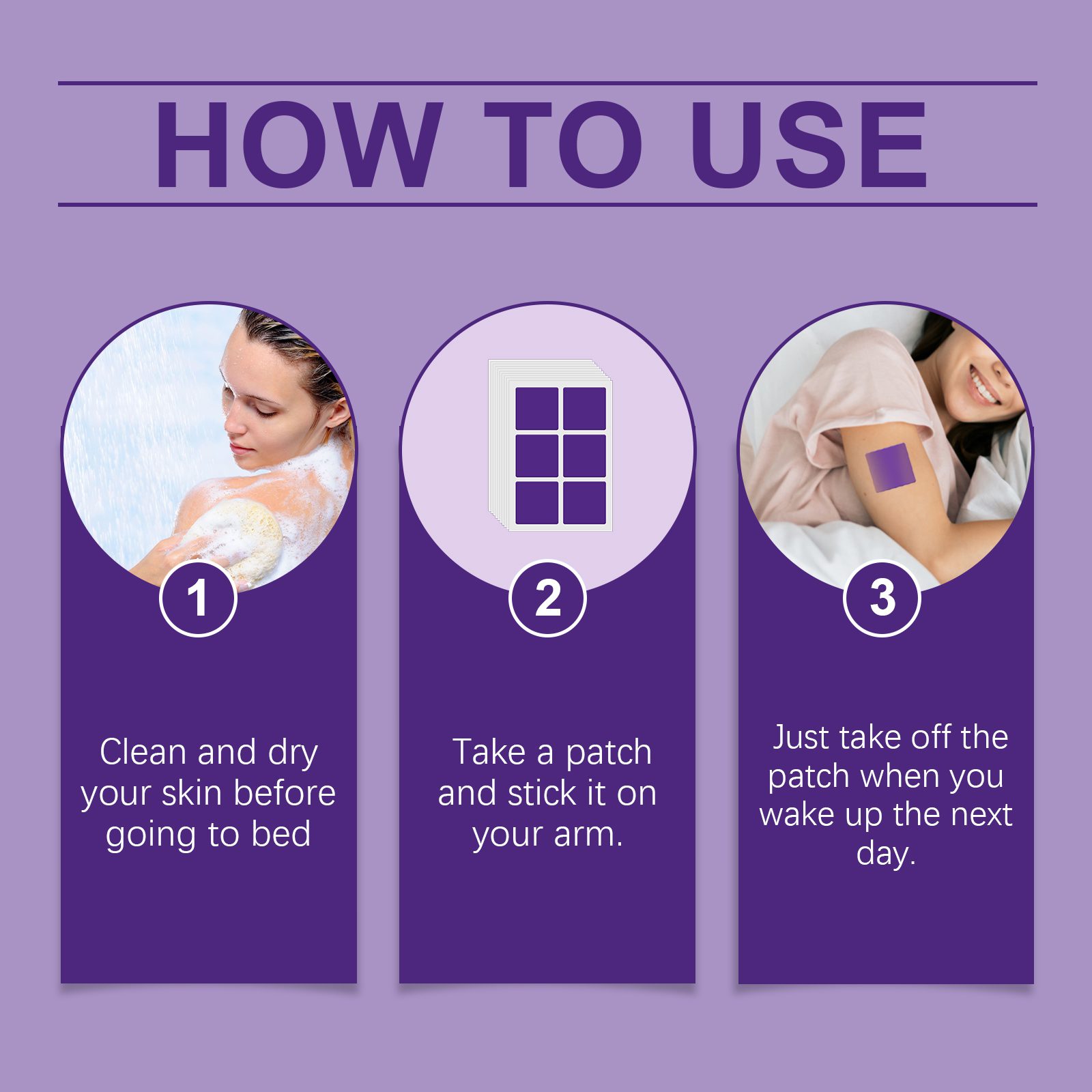 HOW TO USE

1

Clean and dry your skin before going to bed

2

Take a patch and stick it on your arm.

3

Just take off the patch when you wake up the next day.