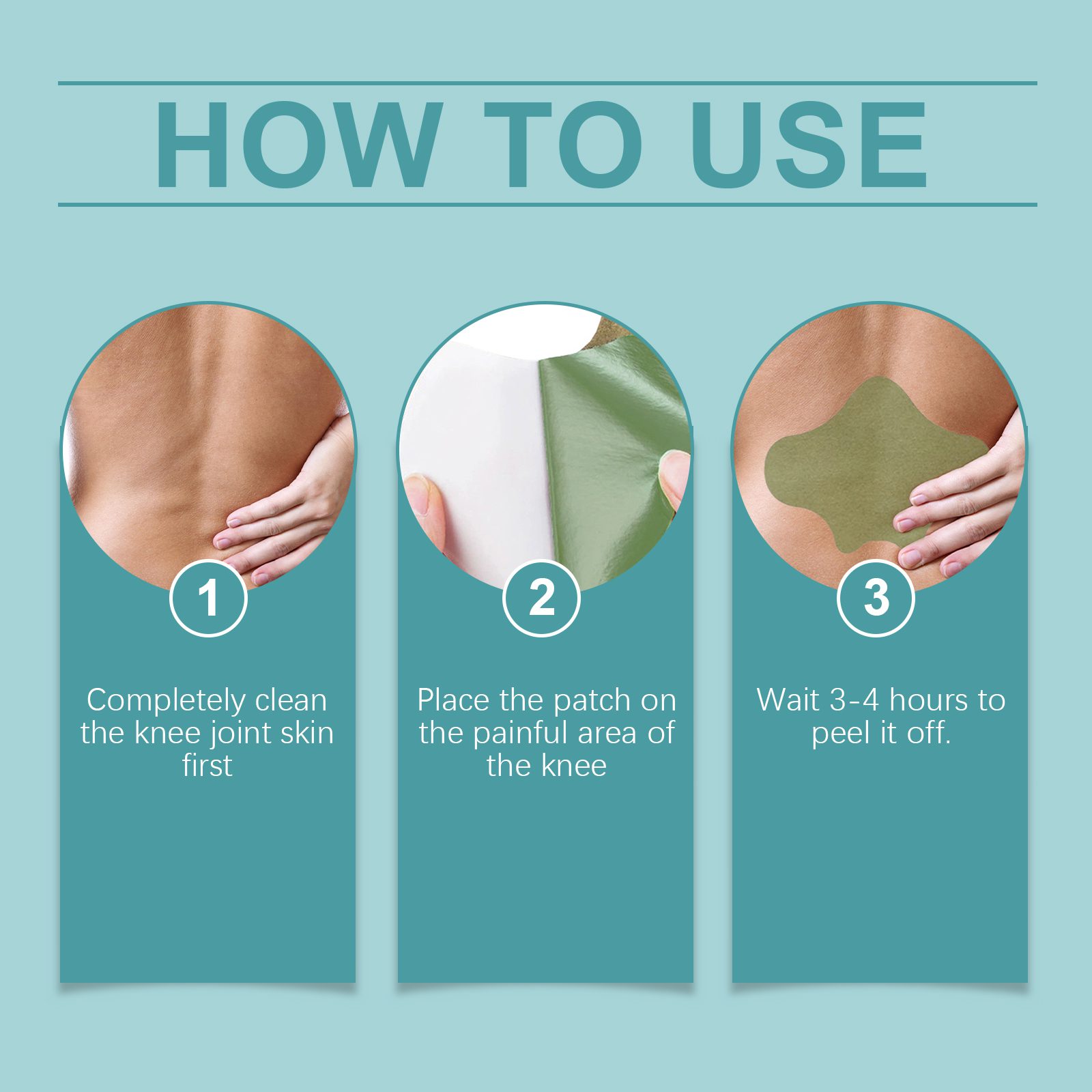 HOW TO USE

1

Completely clean the knee joint skin first

2

Place the patch on the painful area of the knee

3

Wait 3-4 hours to peel it off.