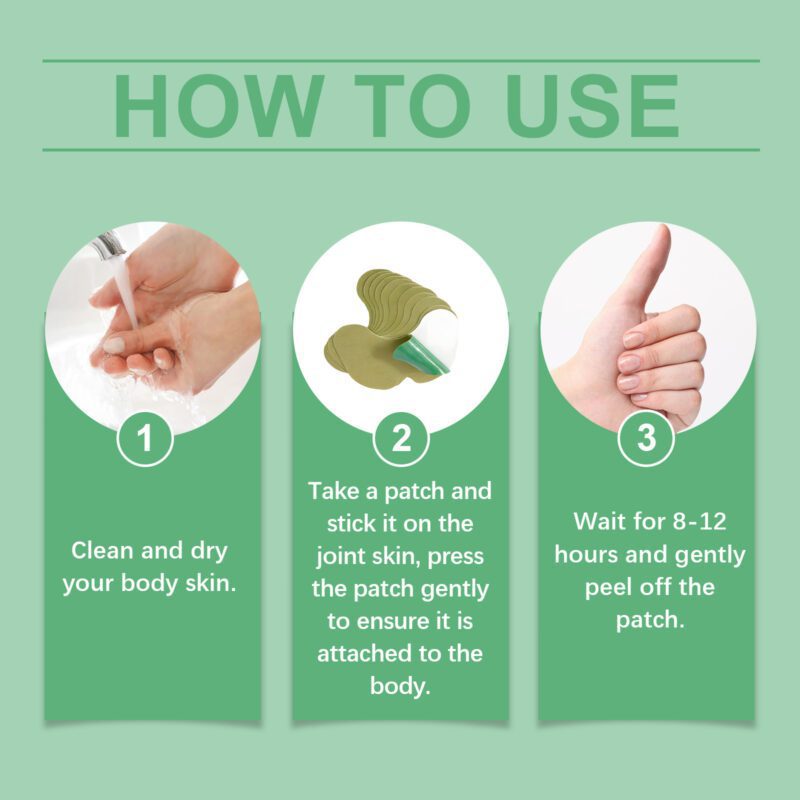 HOW TO USE

1

Clean and dry your body skin.

2

Take a patch and stick it on the joint skin, press the patch gently to ensure it is attached to the body.

3

Wait for 8-12 hours and gently peel off the patch.