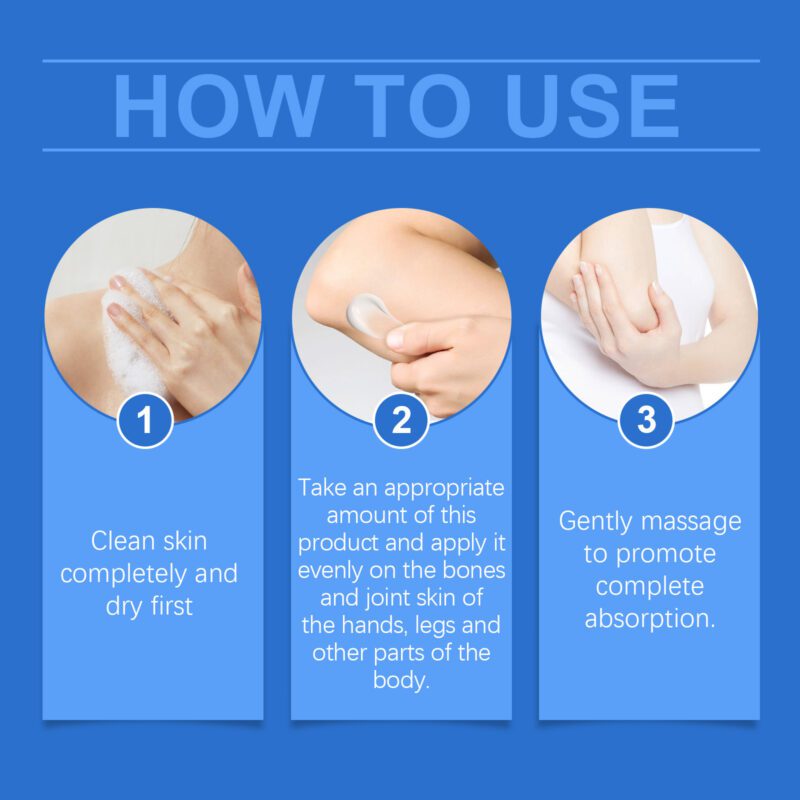 HOW TO USE

1

Clean skin completely and dry first

2

Take an appropriate amount of this product and apply it evenly on the bones and joint skin of the hands, legs and other parts of the body.

3

Gently massage to promote complete absorption.