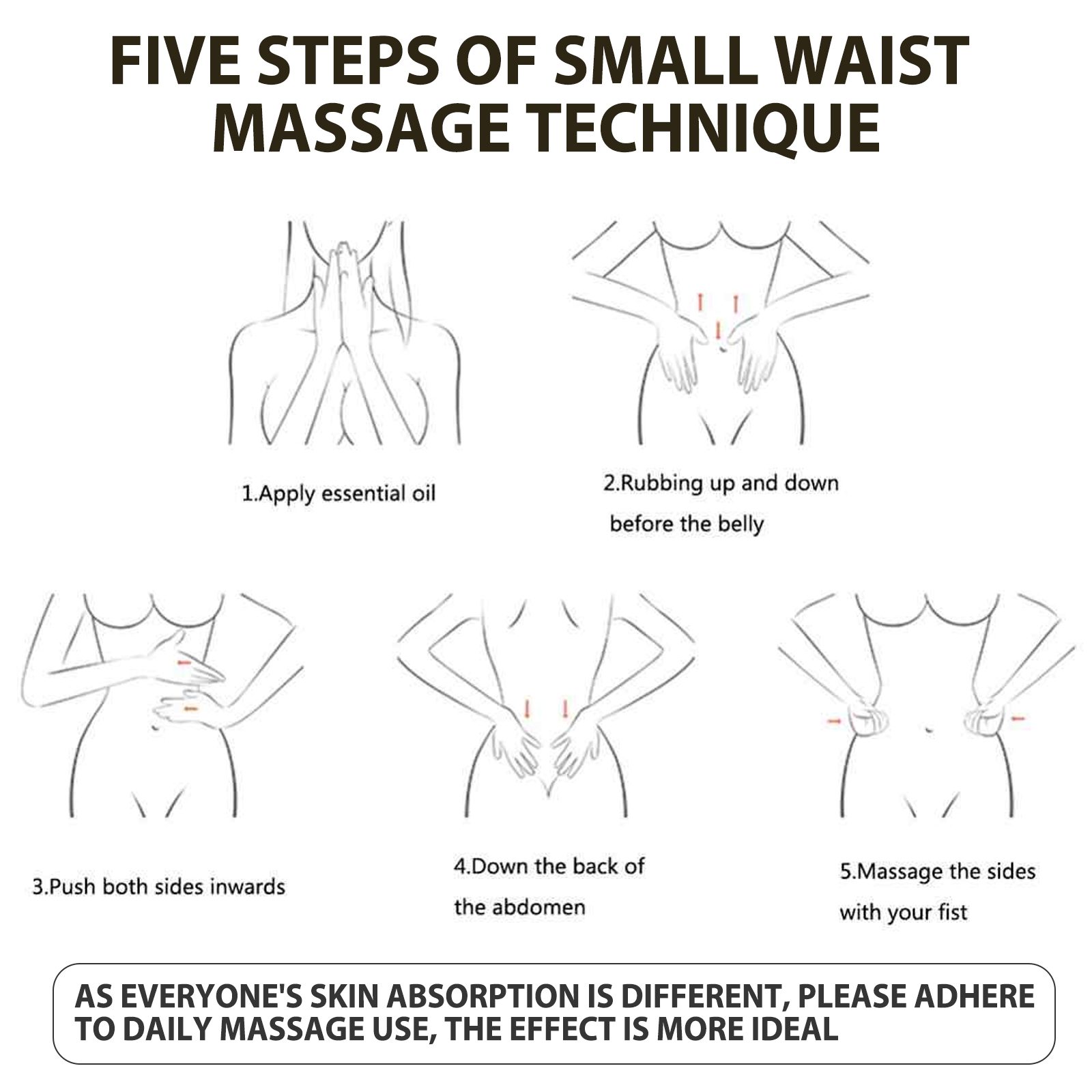 FIVE STEPS OF SMALL WAIST MASSAGE TECHNIQUE

1.Apply essential oil

2.Rubbing up and down before the belly

3.Push both sides inwards

4.Down the back of the abdomen

5.Massage the sides with your fist

AS EVERYONE'S SKIN ABSORPTION IS DIFFERENT, PLEASE ADHERE TO DAILY MASSAGE USE, THE EFFECT IS MORE IDEAL