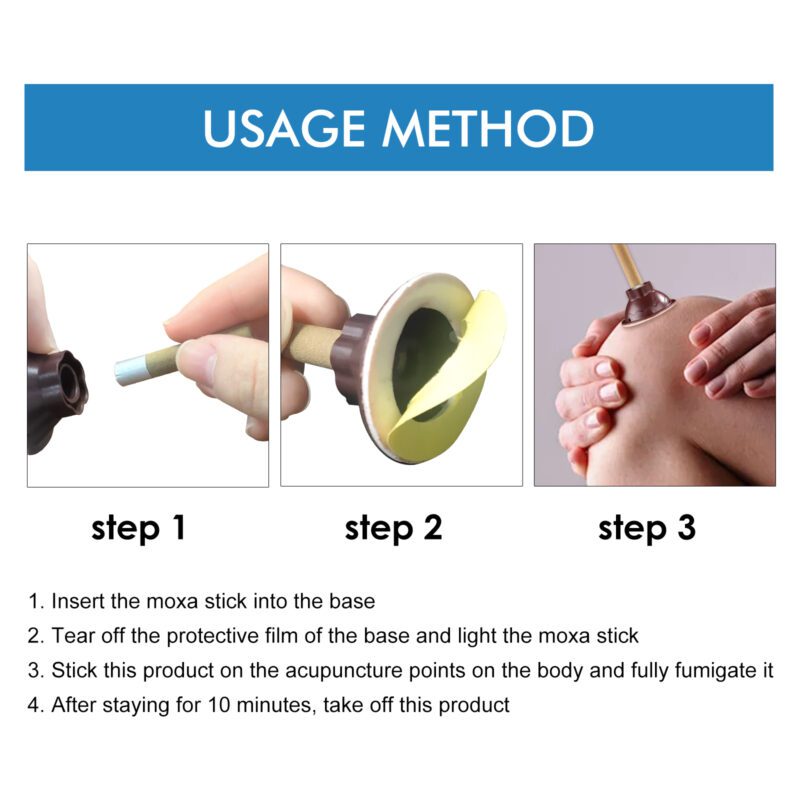 USAGE METHOD

step 1

step 2

step 3

1. Insert the moxa stick into the base
2. Tear off the protective film of the base and light the moxa stick
3. Stick this product on the acupuncture points on the body and fully fumigate it
4. After staying for 10 minutes, take off this product