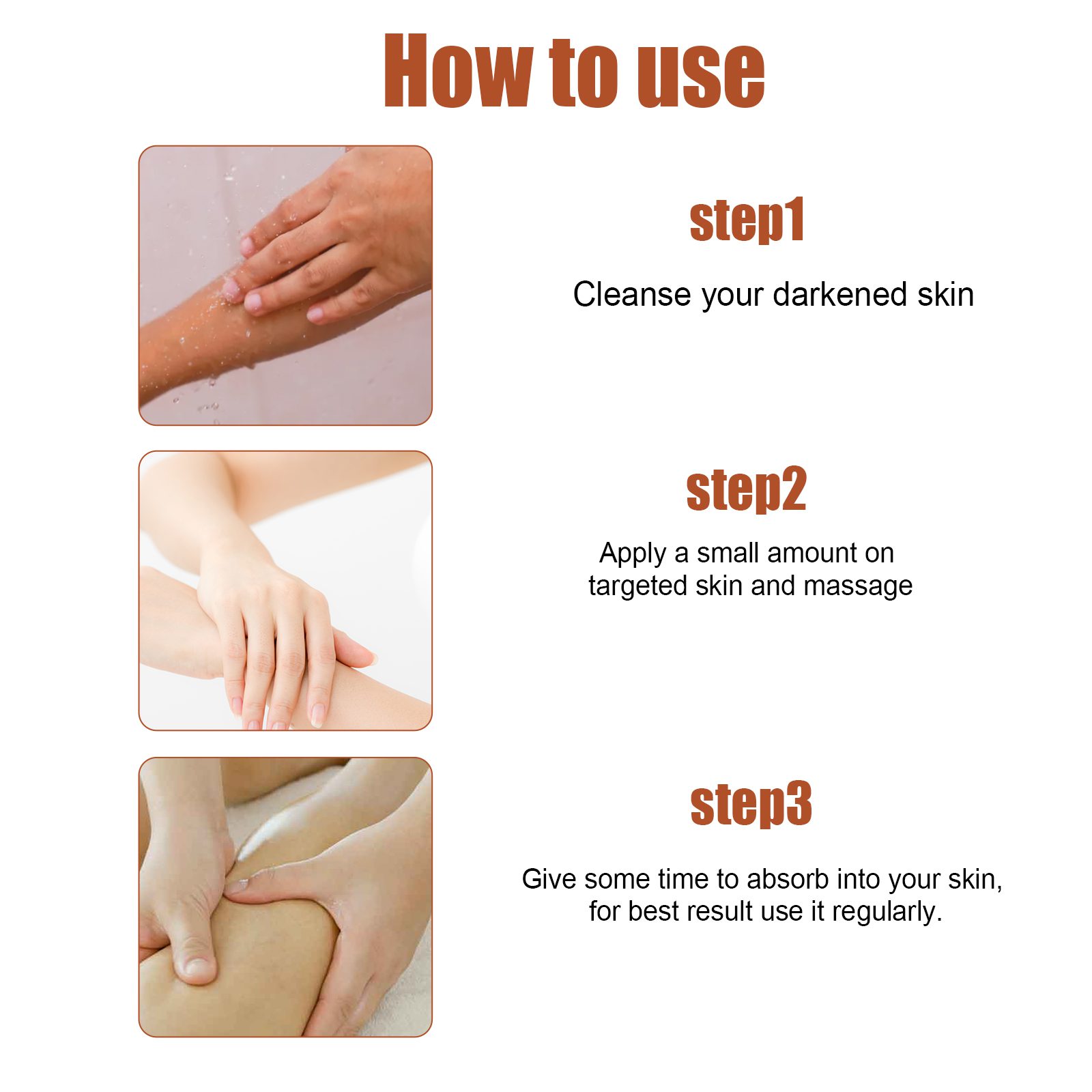 How to use

step1

Cleanse your darkened skin

step2

Apply a small amount on targeted skin and massage

step3

Give some time to absorb into your skin, for best result use it regularly.