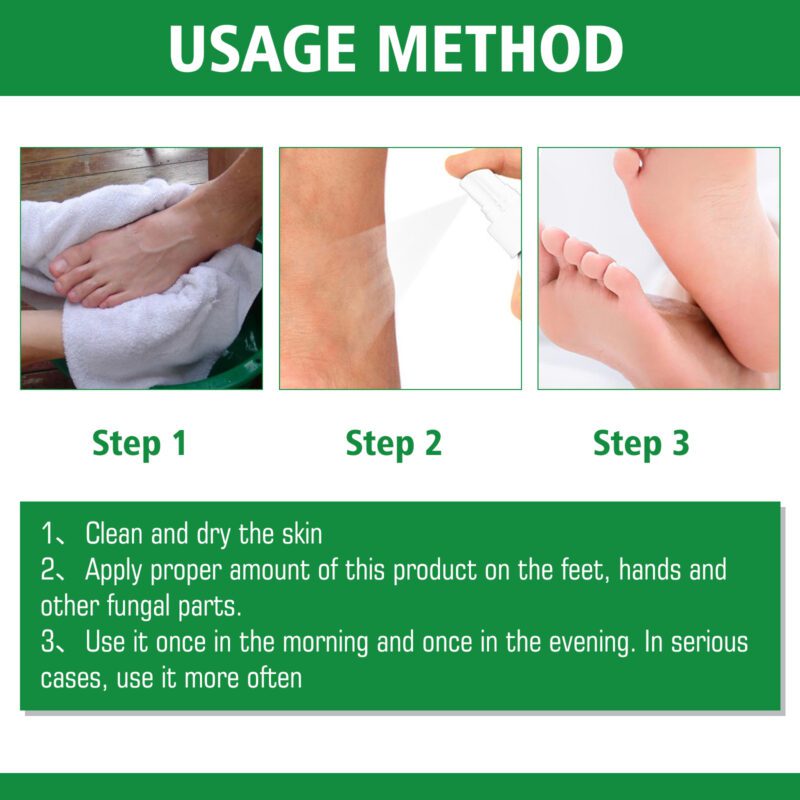 USAGE METHOD

Step 1

Step 2

Step 3

1、 Clean and dry the skin
2、 Apply proper amount of this product on the feet, hands and other fungal parts.
3、 Use it once in the morning and once in the evening. In serious cases, use it more often